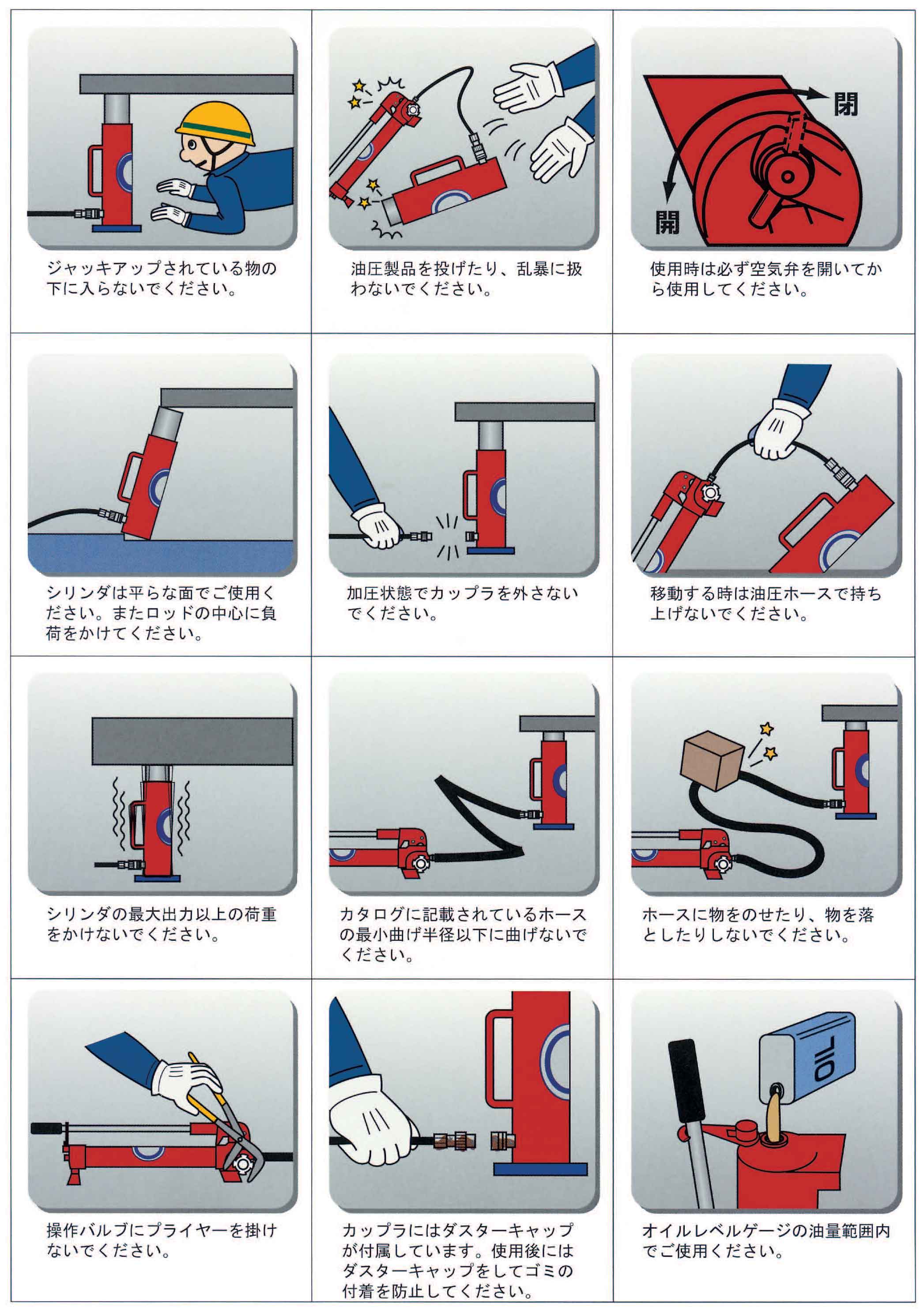 ジャッキアップされている物の下に入らないでください。

油圧製品を投げたり、乱暴に扱わないでください。

閉
開
使用時は必ず空気弁を開いてから使用してください。

シリンダは平らな面でご使用ください。またロッドの中心に負荷をかけてください。

加圧状態でカップラを外さないでください。

移動する時は油圧ホースで持ち上げないでください。

シリンダの最大出力以上の荷重をかけないでください。

カタログに記載されているホースの最小曲げ半径以下に曲げないでください。

ホースに物をのせたり、物を落としたりしないでください。

操作バルブにプライヤーを掛けないでください。

カップラにはダスターキャップが付属しています。使用後にはダスターキャップをしてゴミの付着を防止してください。

OIL
オイルレベルゲージの油量範囲内でご使用ください。